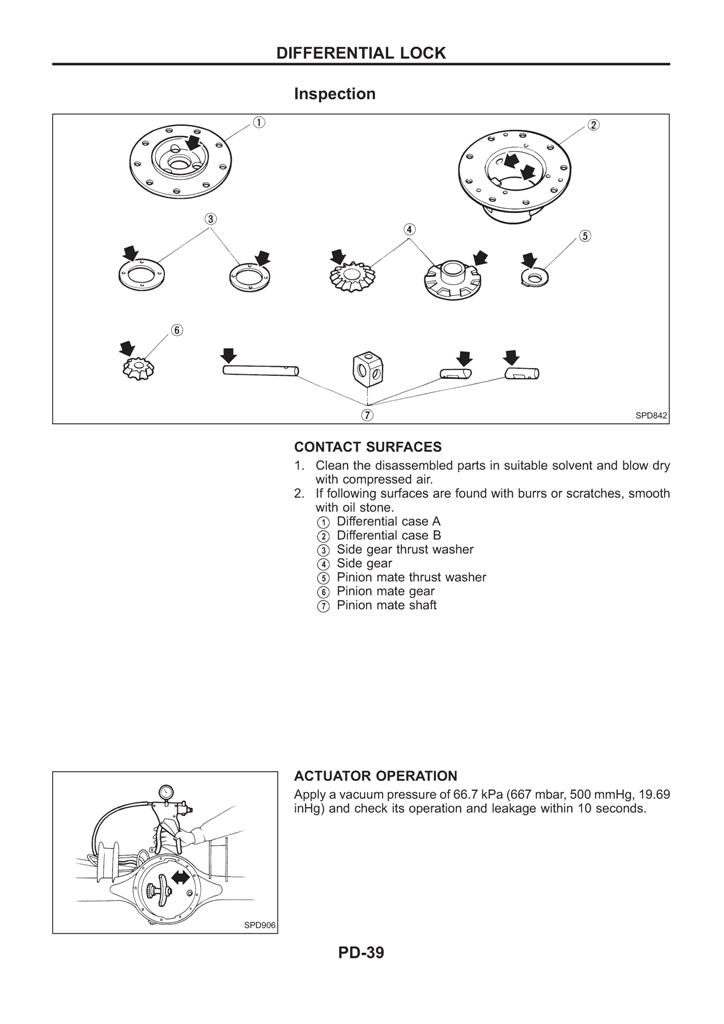 DIFFERENTIAL LOCK

Inspection

①

②

③

④

⑤

⑥

⑦

SPD842

CONTACT SURFACES

1. Clean the disassembled parts in suitable solvent and blow dry with compressed air.
2. If following surfaces are found with burrs or scratches, smooth with oil stone.
① Differential case A
② Differential case B
③ Side gear thrust washer
④ Side gear
⑤ Pinion mate thrust washer
⑥ Pinion mate gear
⑦ Pinion mate shaft

SPD906

ACTUATOR OPERATION

Apply a vacuum pressure of 66.7 kPa (667 mbar, 500 mmHg, 19.69 inHg) and check its operation and leakage within 10 seconds.

PD-39